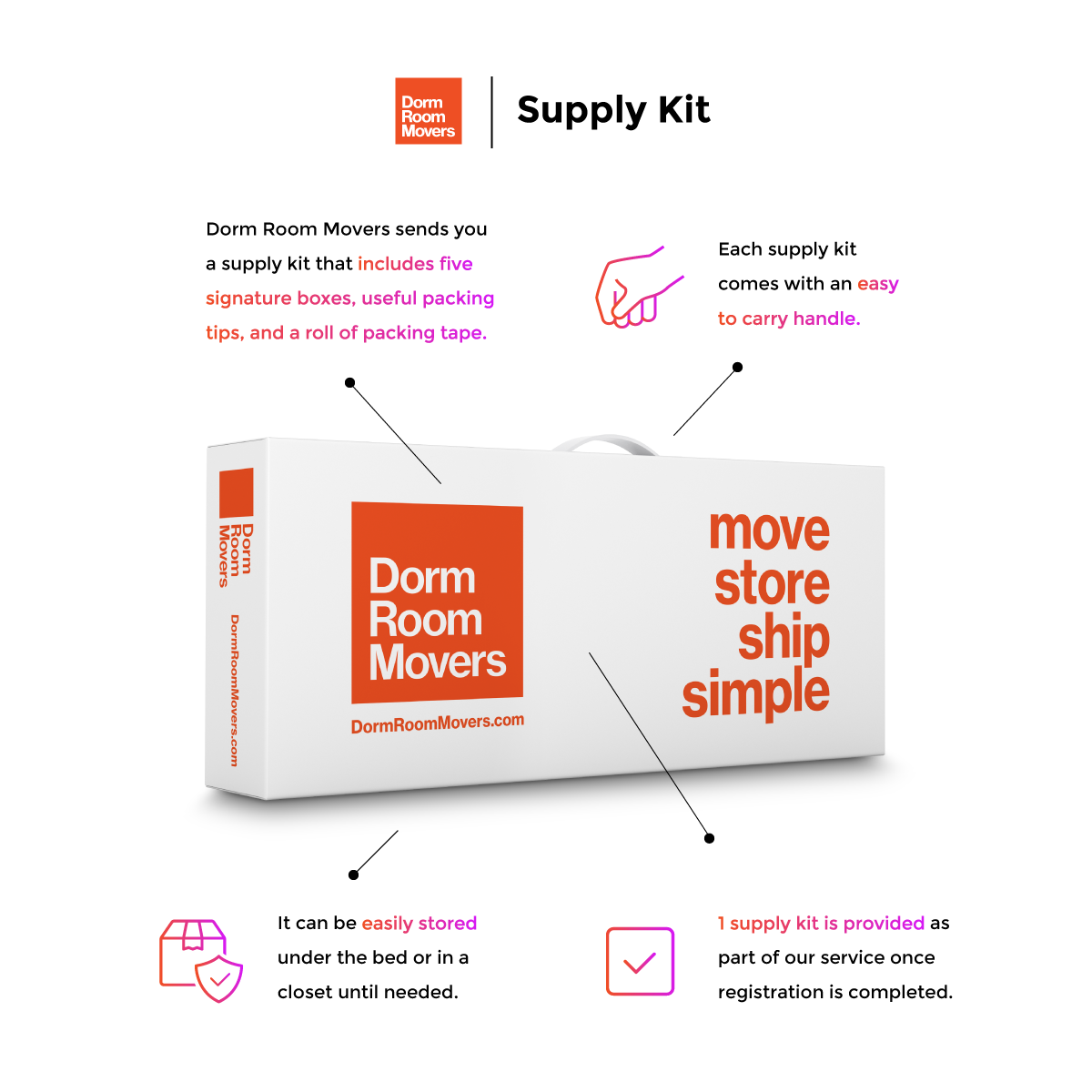 Dorm Room Movers

Supply Kit

Dorm Room Movers sends you a supply kit that includes five signature boxes, useful packing tips, and a roll of packing tape.

Each supply kit comes with an easy to carry handle.

Dorm Room Movers

DormRoomMovers.com

Dorm Room Movers

DormRoomMovers.com

move
store
ship
simple

It can be easily stored under the bed or in a closet until needed.

1 supply kit is provided as part of our service once registration is completed.